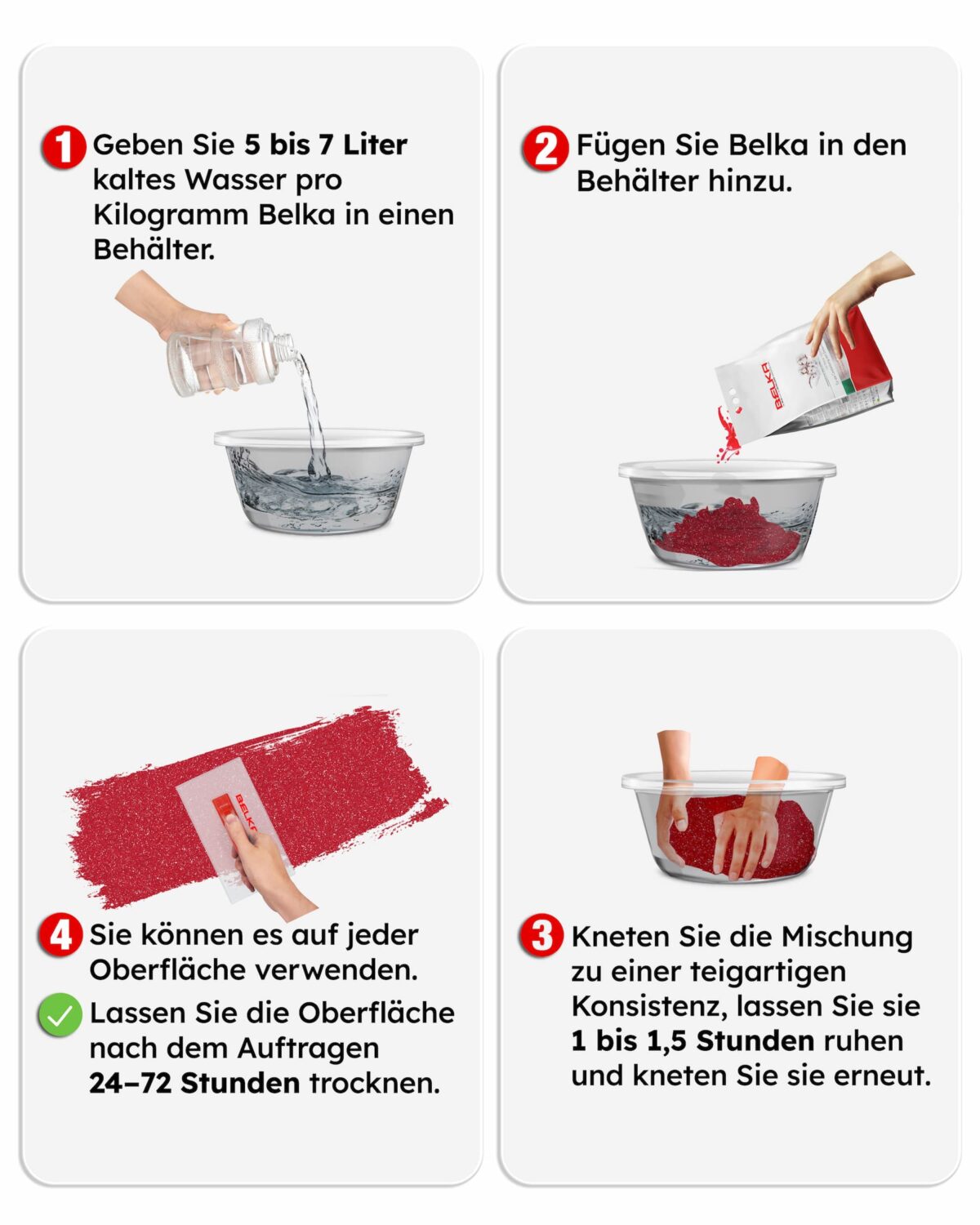 1 Geben Sie 5 bis 7 Liter kaltes Wasser pro Kilogramm Belka in einen Behälter.

2 Fügen Sie Belka in den Behälter hinzu.

BELKA

BELKA

4 Sie können es auf jeder Oberfläche verwenden.

Lassen Sie die Oberfläche nach dem Auftragen 24–72 Stunden trocknen.

3 Kneten Sie die Mischung zu einer teigartigen Konsistenz, lassen Sie sie 1 bis 1,5 Stunden ruhen und kneten Sie sie erneut.