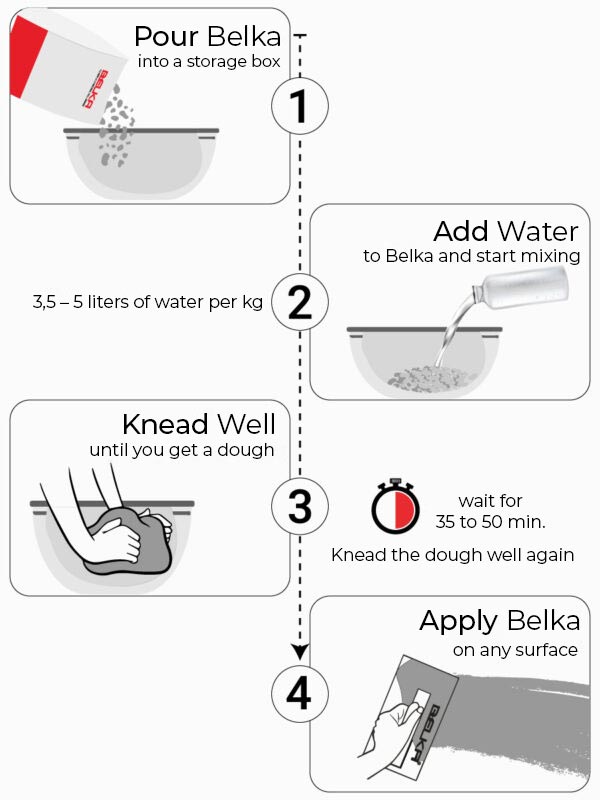 BELKA

Pour Belka
into a storage box

1

Add Water
to Belka and start mixing

3,5 – 5 liters of water per kg

2

Knead Well
until you get a dough

3

wait for
35 to 50 min.

Knead the dough well again

Apply Belka
on any surface

4

BELKA